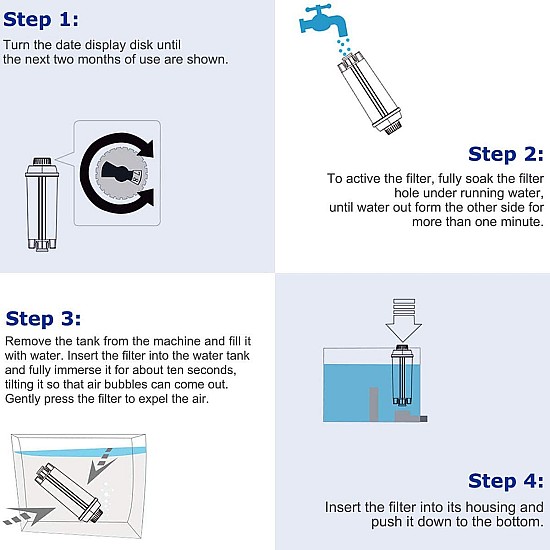 Step 1:
Turn the date display disk until the next two months of use are shown.

Step 2:
To active the filter, fully soak the filter hole under running water, until water out form the other side for more than one minute.

Step 3:
Remove the tank from the machine and fill it with water. Insert the filter into the water tank and fully immerse it for about ten seconds, tilting it so that air bubbles can come out. Gently press the filter to expel the air.

Step 4:
Insert the filter into its housing and push it down to the bottom.