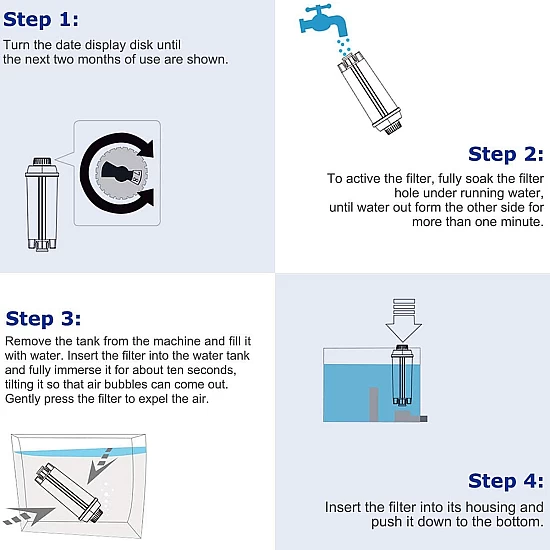 Step 1:
Turn the date display disk until the next two months of use are shown.

Step 2:
To active the filter, fully soak the filter hole under running water, until water out form the other side for more than one minute.

Step 3:
Remove the tank from the machine and fill it with water. Insert the filter into the water tank and fully immerse it for about ten seconds, tilting it so that air bubbles can come out. Gently press the filter to expel the air.

Step 4:
Insert the filter into its housing and push it down to the bottom.