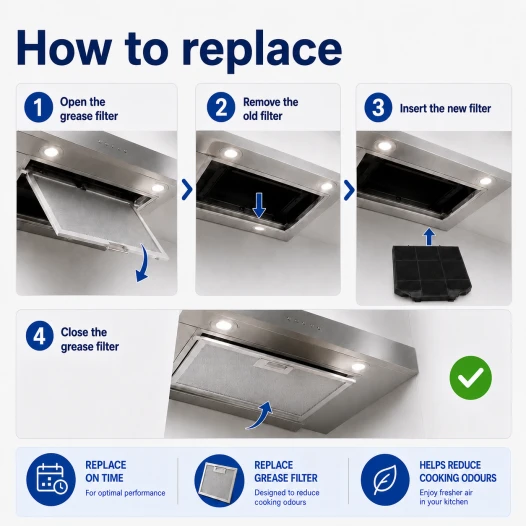 How to replace

1 Open the grease filter

2 Remove the old filter

3 Insert the new filter

4 Close the grease filter

REPLACE ON TIME
For optimal performance

REPLACE GREASE FILTER
Designed to reduce cooking odours

HELPS REDUCE COOKING ODOURS
Enjoy fresher air in your kitchen