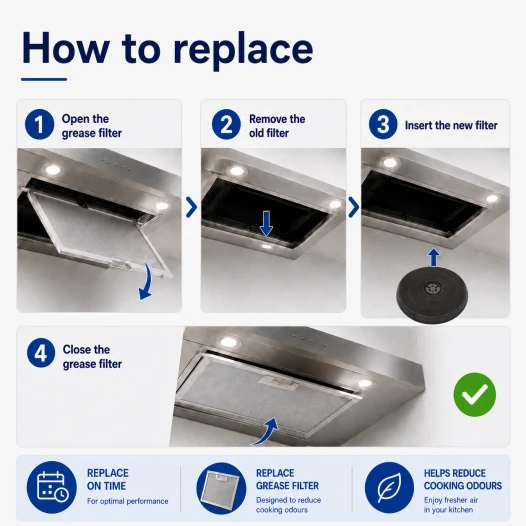 How to replace

1 Open the grease filter

2 Remove the old filter

3 Insert the new filter

4 Close the grease filter

REPLACE ON TIME
For optimal performance

REPLACE GREASE FILTER
Designed to reduce cooking odours

HELPS REDUCE COOKING ODOURS
Enjoy fresher air in your kitchen