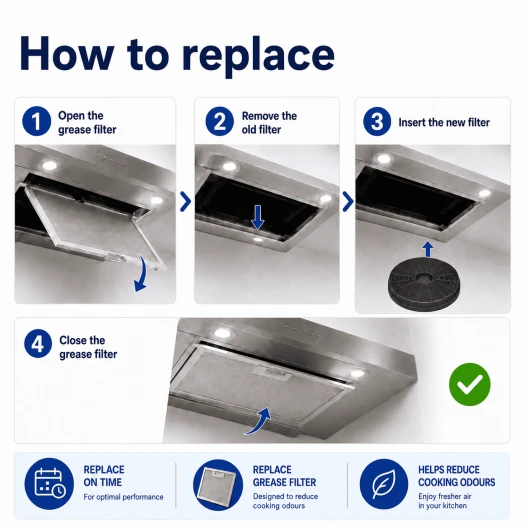 How to replace

1 Open the grease filter

2 Remove the old filter

3 Insert the new filter

4 Close the grease filter

REPLACE ON TIME
For optimal performance

REPLACE GREASE FILTER
Designed to reduce cooking odours

HELPS REDUCE COOKING ODOURS
Enjoy fresher air in your kitchen