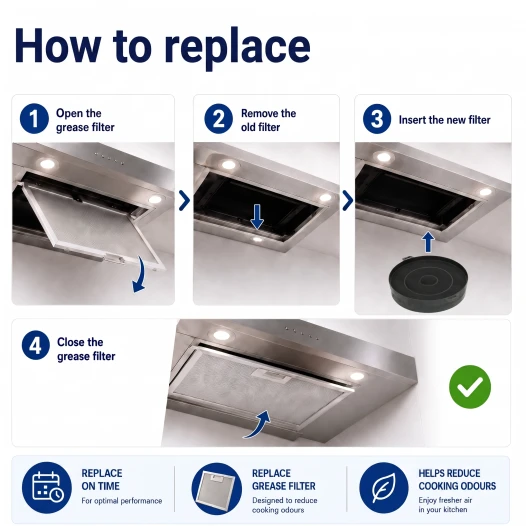 How to replace

1 Open the grease filter

2 Remove the old filter

3 Insert the new filter

4 Close the grease filter

REPLACE ON TIME
For optimal performance

REPLACE GREASE FILTER
Designed to reduce cooking odours

HELPS REDUCE COOKING ODOURS
Enjoy fresher air in your kitchen