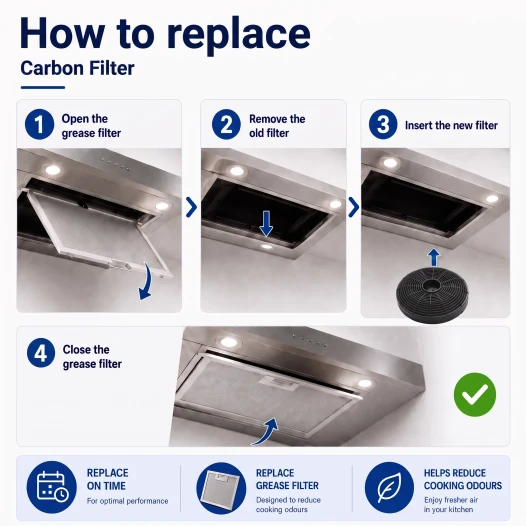 How to replace
Carbon Filter

1 Open the grease filter

2 Remove the old filter

3 Insert the new filter

4 Close the grease filter

REPLACE ON TIME
For optimal performance

REPLACE GREASE FILTER
Designed to reduce cooking odours

HELPS REDUCE COOKING ODOURS
Enjoy fresher air in your kitchen